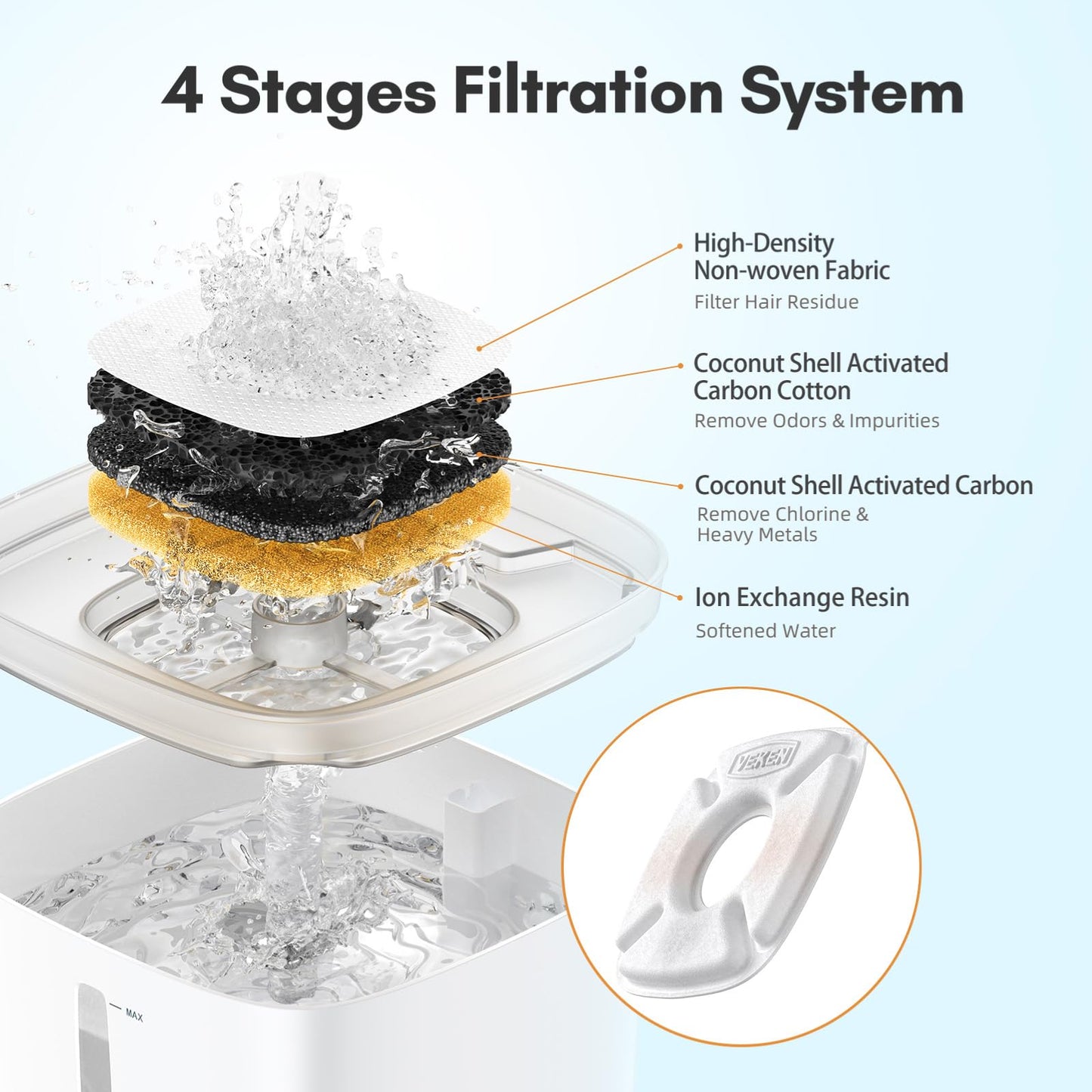 4 Stages Filtration System

High-Density Non-woven Fabric
Filter Hair Residue

Coconut Shell Activated Carbon Cotton
Remove Odors & Impurities

Coconut Shell Activated Carbon
Remove Chlorine & Heavy Metals

Ion Exchange Resin
Softened Water

VEKEN

MAX