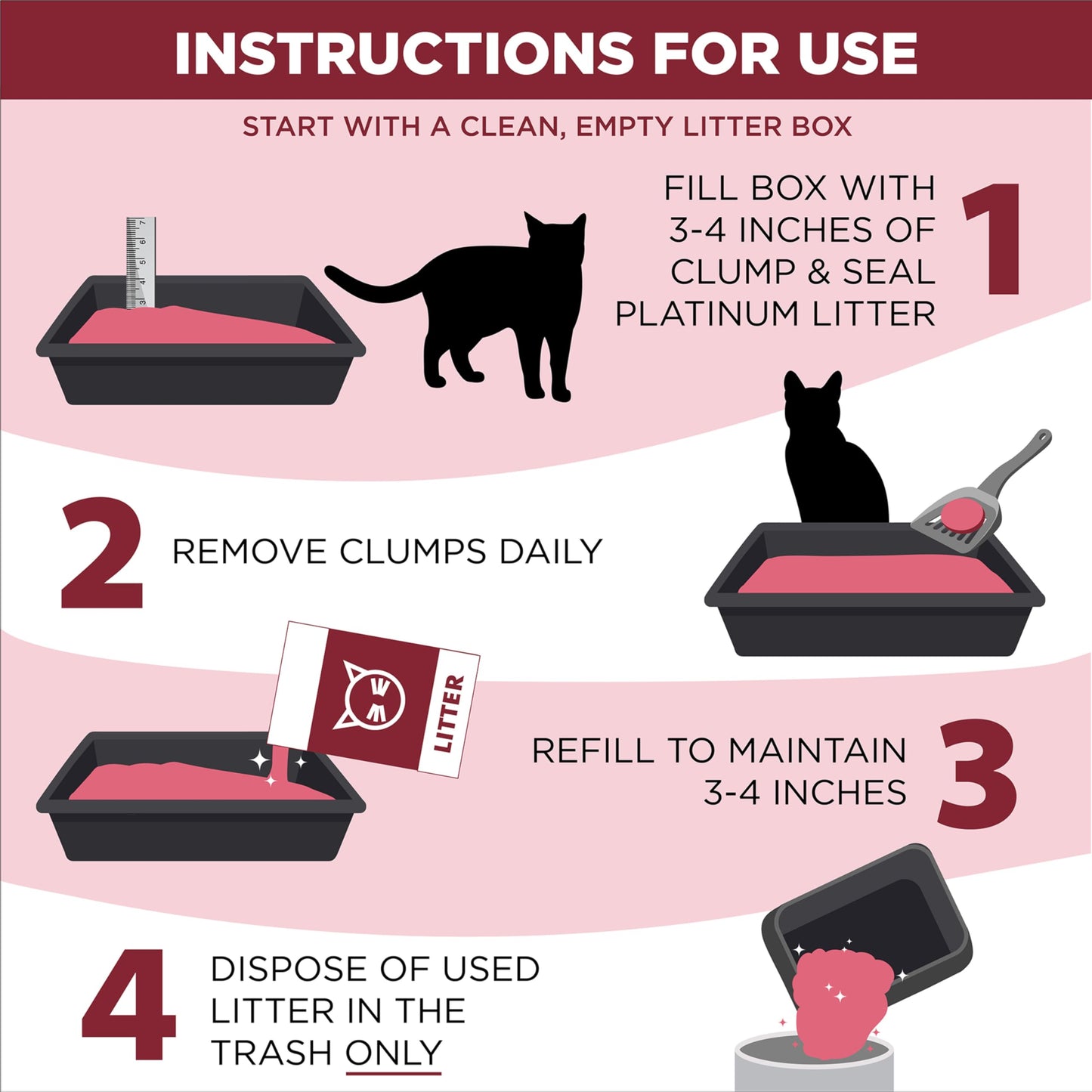 INSTRUCTIONS FOR USE

START WITH A CLEAN, EMPTY LITTER BOX

FILL BOX WITH 3-4 INCHES OF CLUMP & SEAL PLATINUM LITTER 1

3 4 5 6 7

2 REMOVE CLUMPS DAILY

LITTER

REFILL TO MAINTAIN 3-4 INCHES 3

4 DISPOSE OF USED LITTER IN THE TRASH ONLY