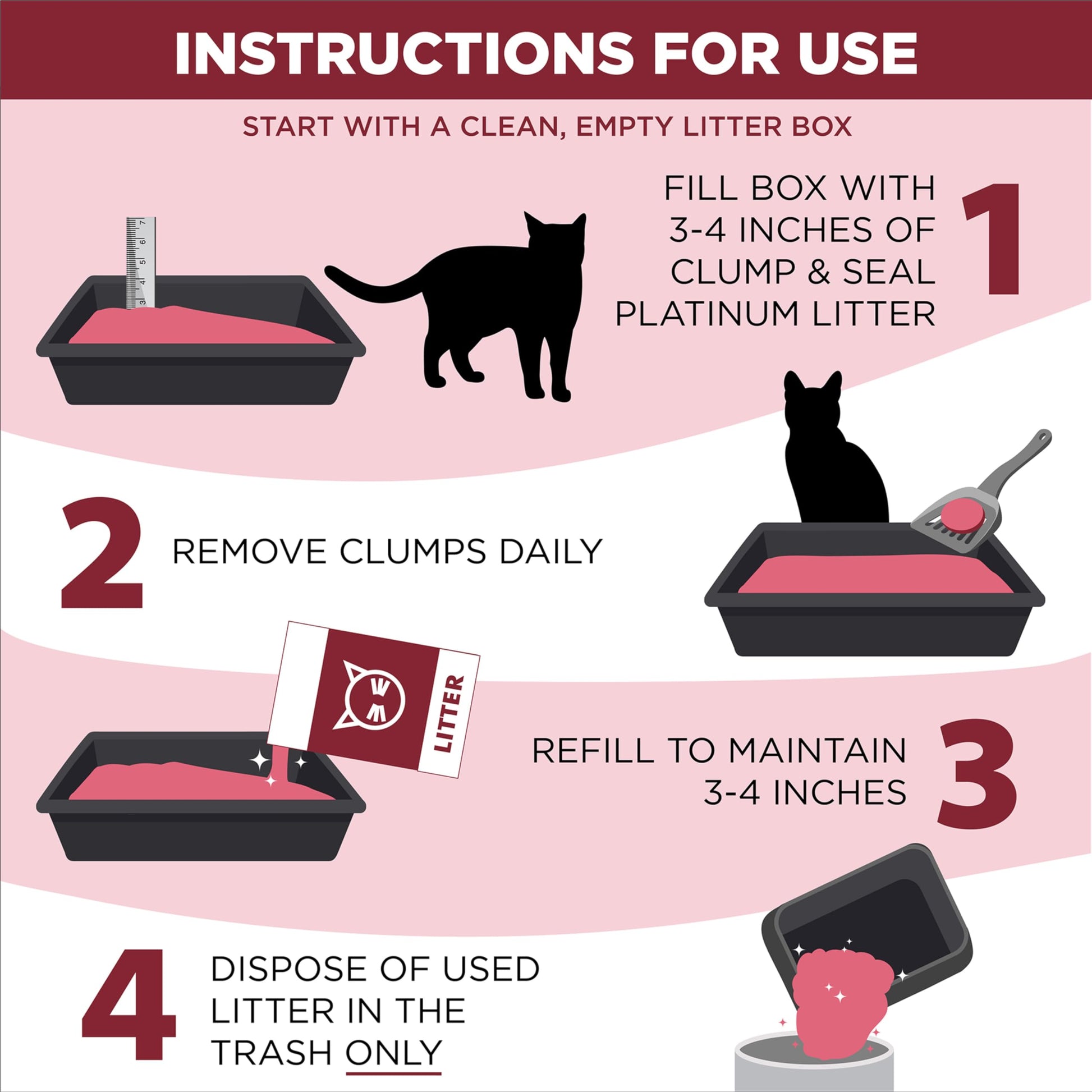 INSTRUCTIONS FOR USE

START WITH A CLEAN, EMPTY LITTER BOX

3 4 5 6 7

FILL BOX WITH 3-4 INCHES OF CLUMP & SEAL PLATINUM LITTER 1

2 REMOVE CLUMPS DAILY

LITTER

REFILL TO MAINTAIN 3-4 INCHES 3

4 DISPOSE OF USED LITTER IN THE TRASH ONLY