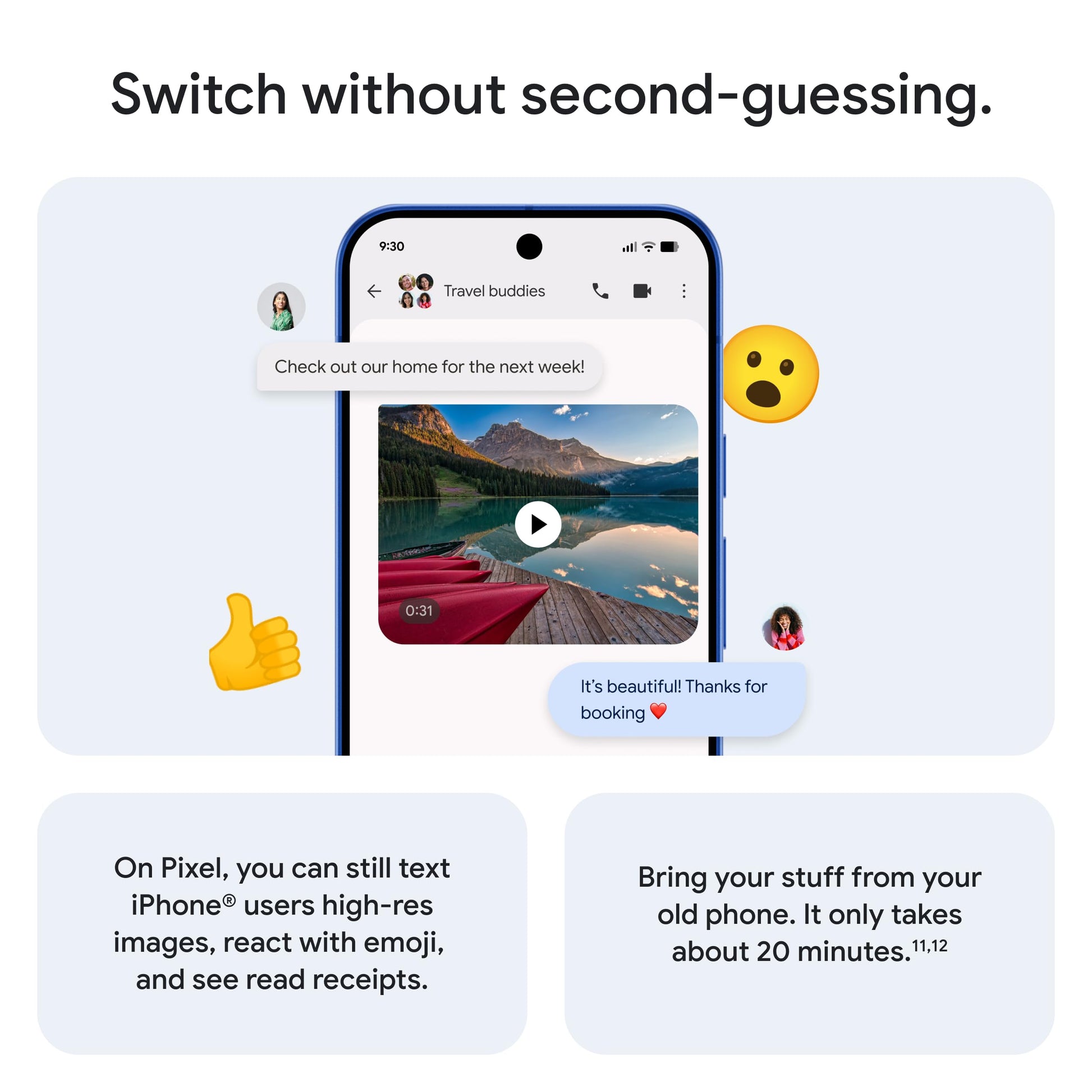 Switch without second-guessing.

9:30

Travel buddies

Check out our home for the next week!

0:31

It's beautiful! Thanks for booking ❤️

On Pixel, you can still text iPhone® users high-res images, react with emoji, and see read receipts.

Bring your stuff from your old phone. It only takes about 20 minutes.$^{11,12}$