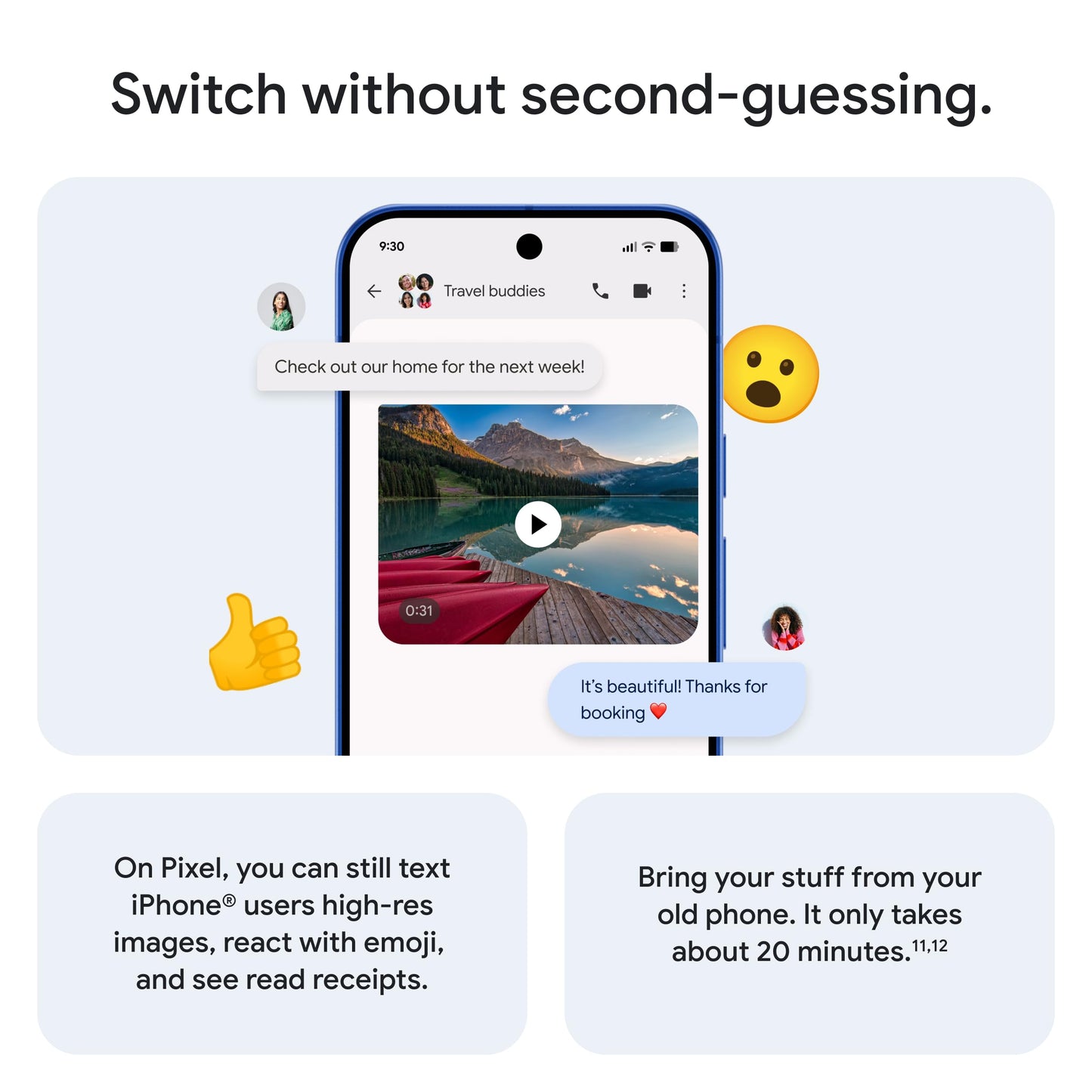 Switch without second-guessing.

9:30

Travel buddies

Check out our home for the next week!

0:31

It's beautiful! Thanks for booking ❤️

On Pixel, you can still text iPhone® users high-res images, react with emoji, and see read receipts.

Bring your stuff from your old phone. It only takes about 20 minutes.$^{11,12}$