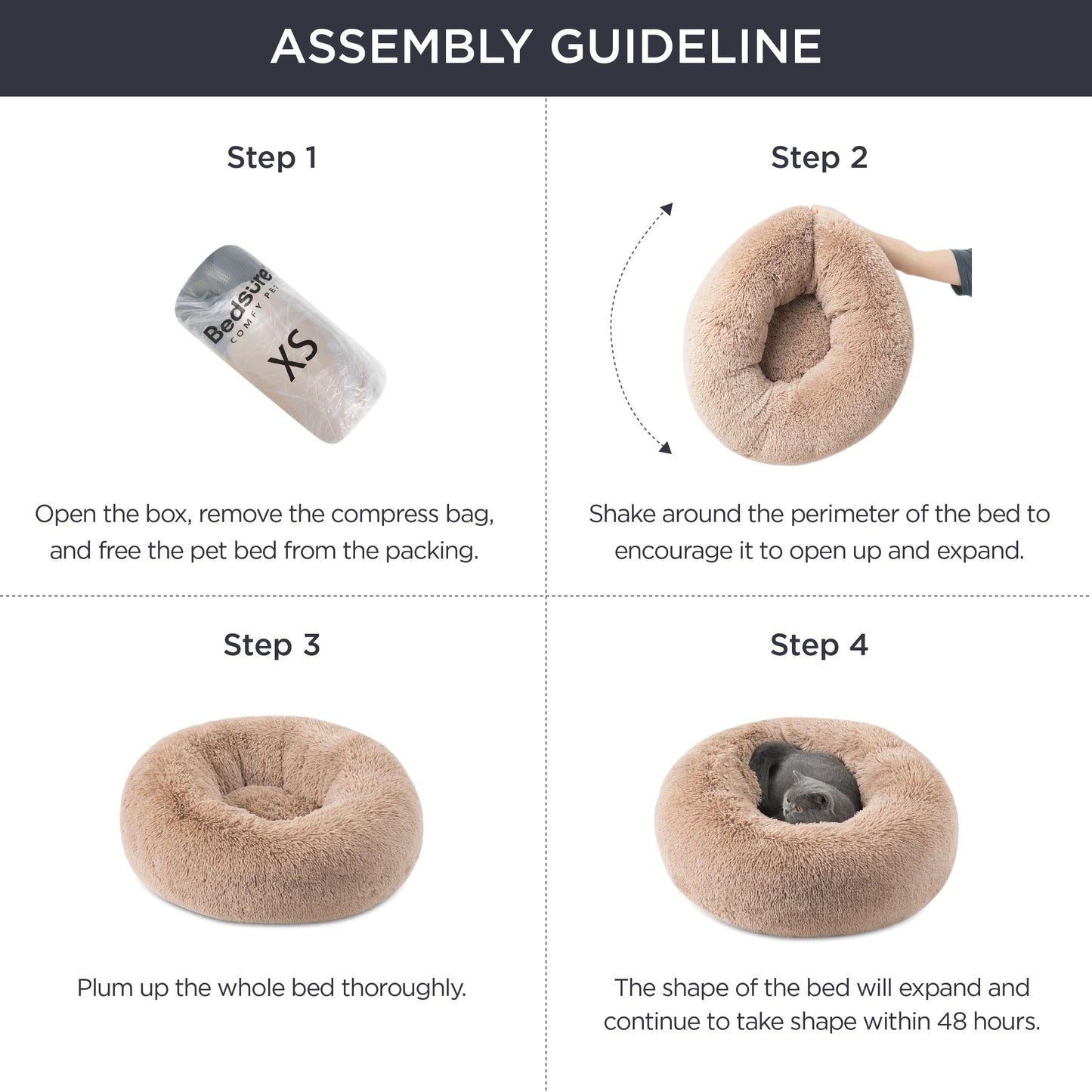 ASSEMBLY GUIDELINE

Step 1

Bedsure
COMFY PET
XS

Open the box, remove the compress bag, and free the pet bed from the packing.

Step 2

Shake around the perimeter of the bed to encourage it to open up and expand.

Step 3

Plum up the whole bed thoroughly.

Step 4

The shape of the bed will expand and continue to take shape within 48 hours.