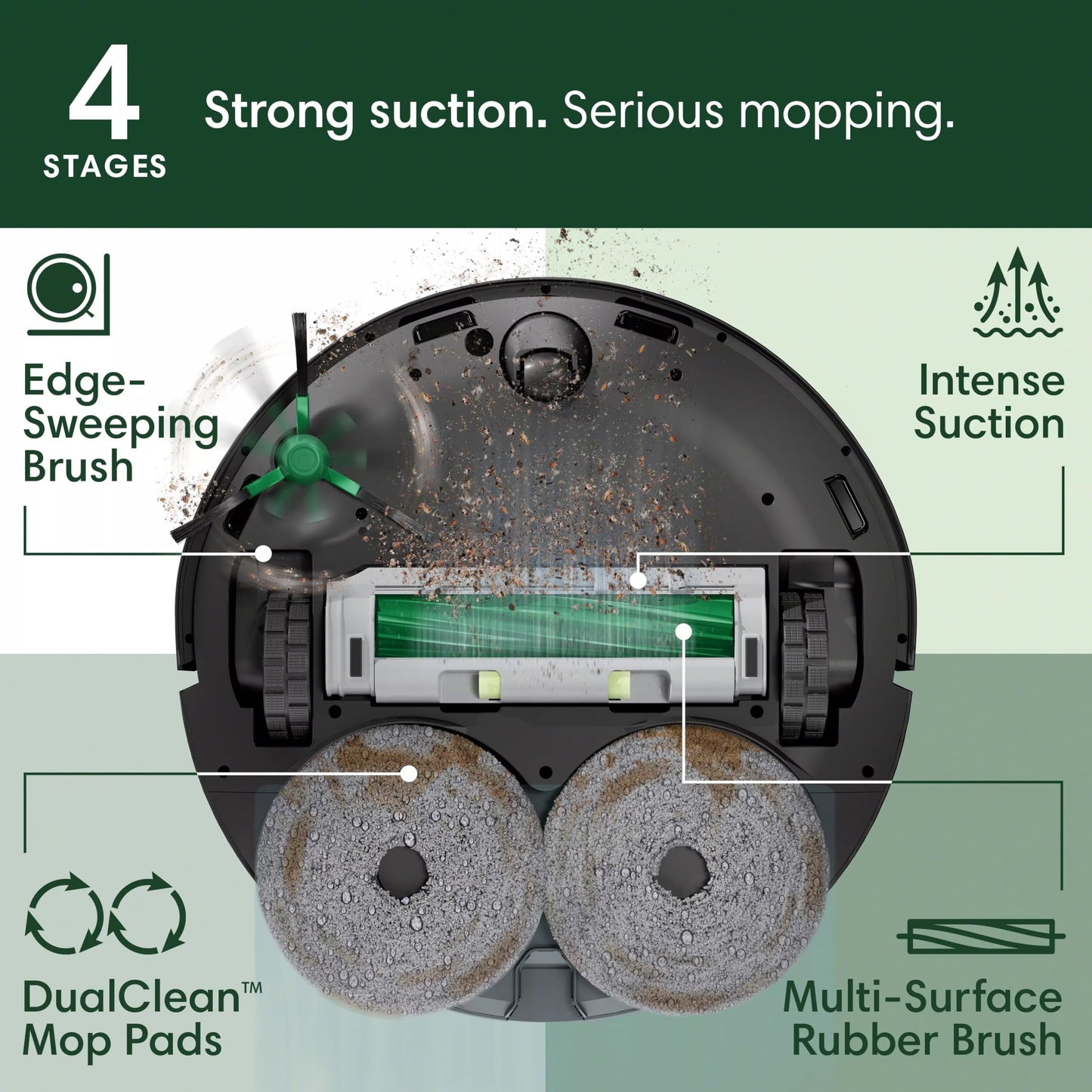 4
STAGES

Strong suction. Serious mopping.

Edge-Sweeping Brush

Intense Suction

DualClean™ Mop Pads

Multi-Surface Rubber Brush