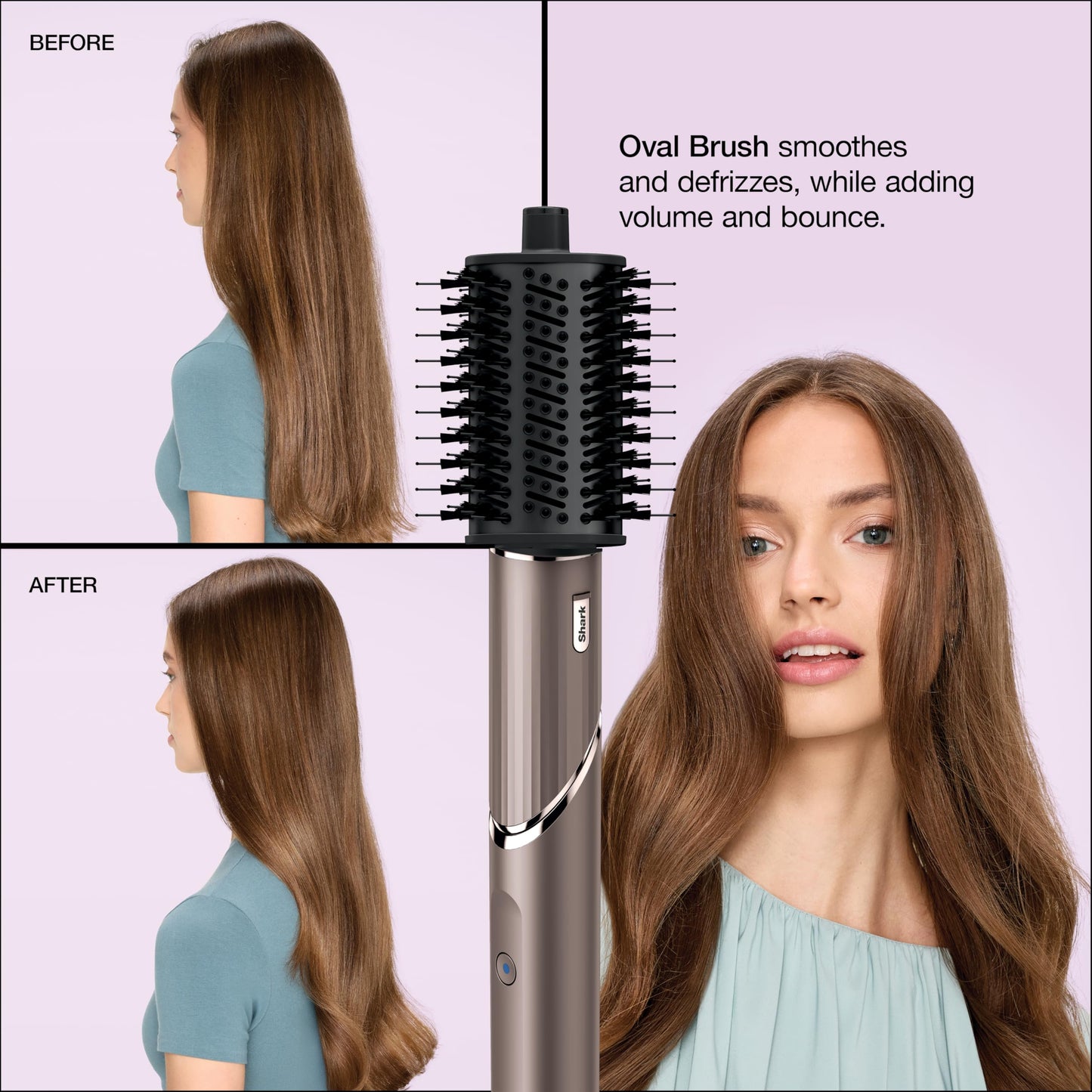 BEFORE

Oval Brush smoothes and defrizzes, while adding volume and bounce.

AFTER

Shark